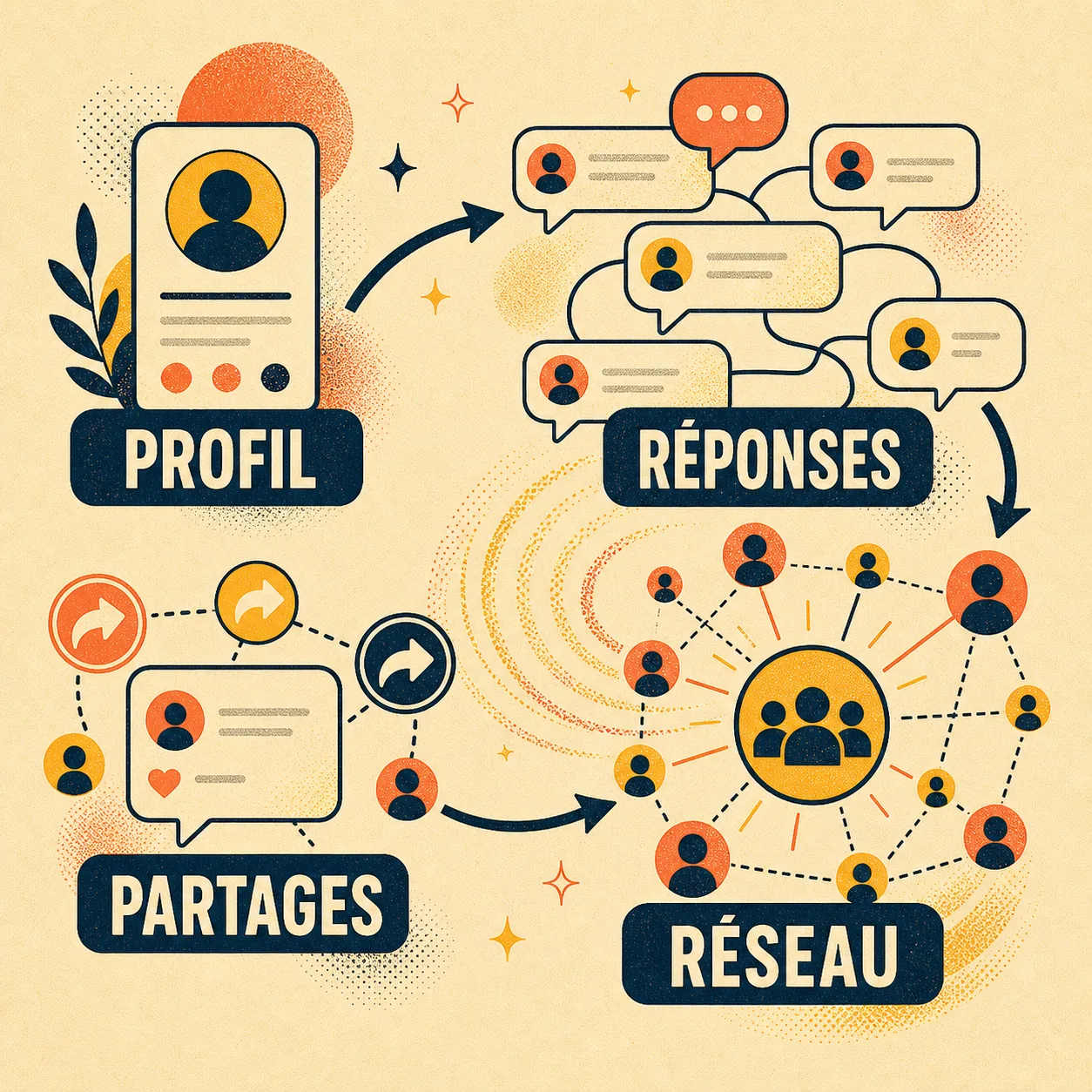 PROFIL

RÉPONSES

PARTAGES

RÉSEAU